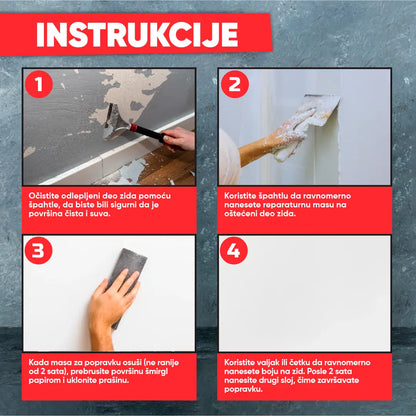 INSTRUKCIJE

1

Očistite odlepljeni deo zida pomoću špahtle, da biste bili sigurni da je površina čista i suva.

2

Koristite špahtlu da ravnomerno nanesete reparaturnu masu na oštećeni deo zida.

3

Kada masa za popravku osuši (ne ranije od 2 sata), prebrusite površinu šmirgl papirom i uklonite prašinu.

4

Koristite valjak ili četku da ravnomerno nanesete boju na zid. Posle 2 sata nanesite drugi sloj, čime završavate popravku.